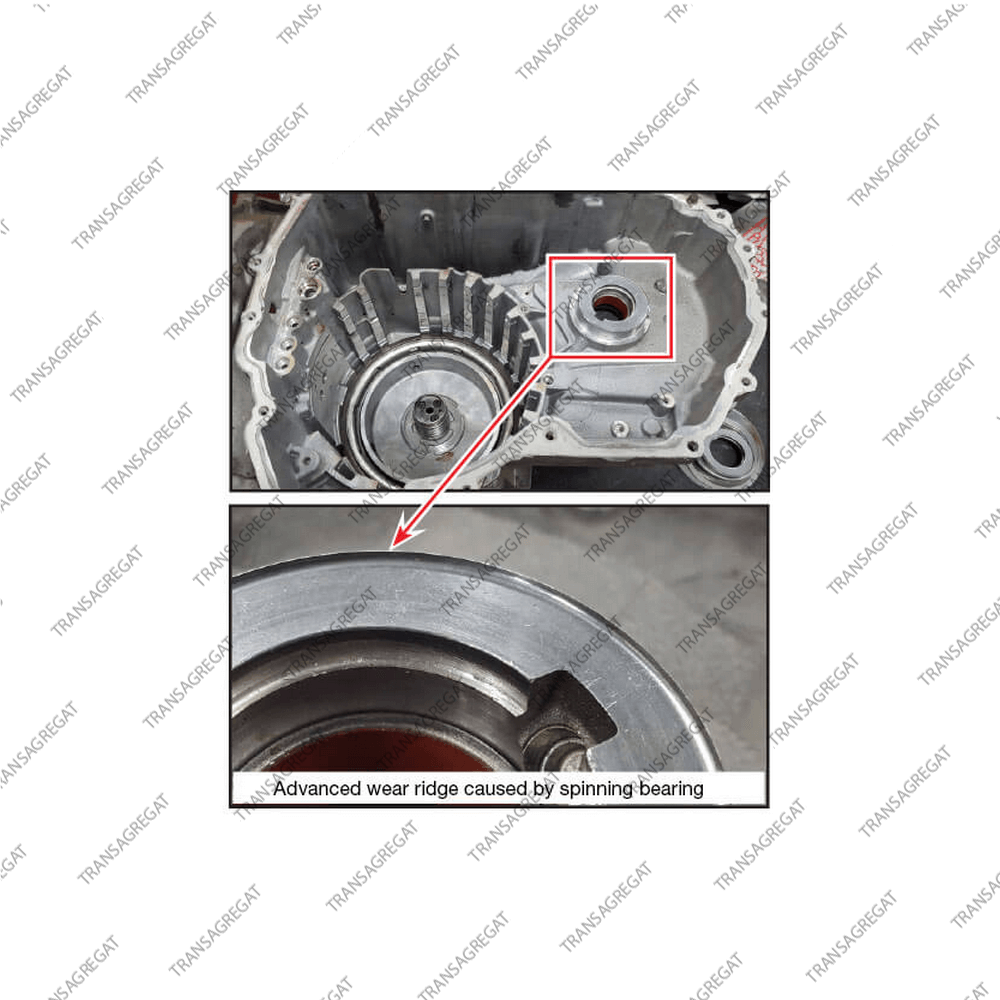 Advanced wear ridge caused by spinning bearing

TRANSAGREGAT