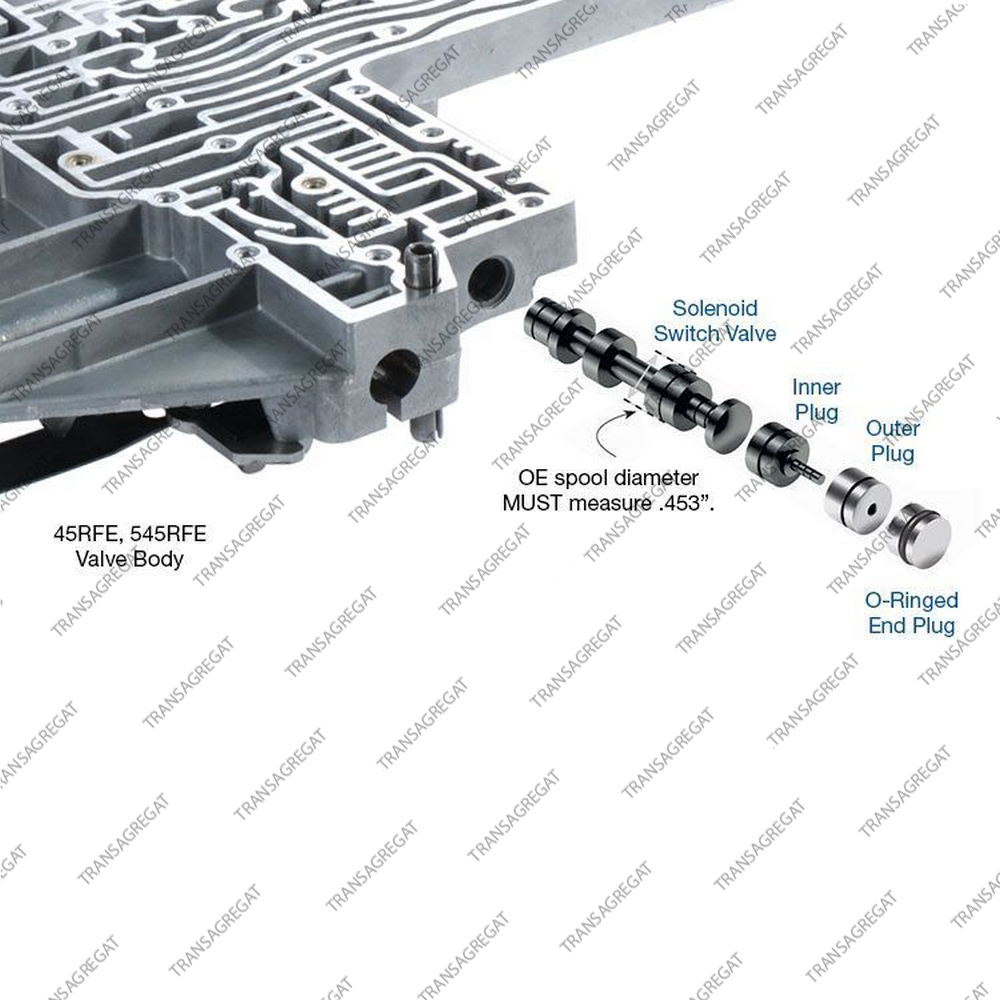 Solenoid Switch Valve

Inner Plug

Outer Plug

OE spool diameter MUST measure .453".

45RFE, 545RFE Valve Body

O-Ringed End Plug

TRANSAGREGAT